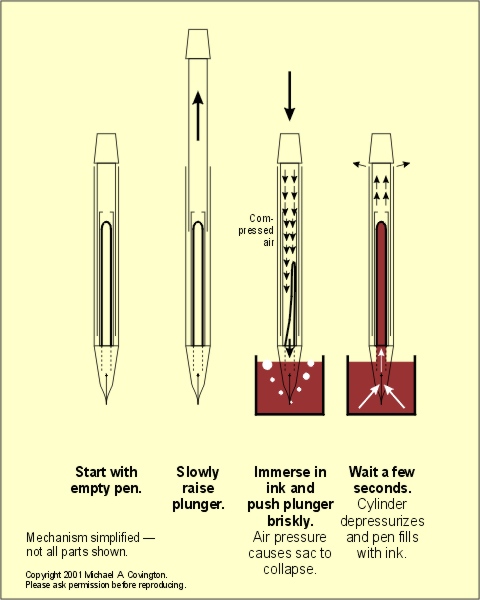 Compressed air

Start with empty pen.

Slowly raise plunger.

Immerse in ink and push plunger briskly.
Air pressure causes sac to collapse.

Wait a few seconds.
Cylinder depressurizes and pen fills with ink.

Mechanism simplified — not all parts shown.

Copyright 2001 Michael A. Covington.
Please ask permission before reproducing.